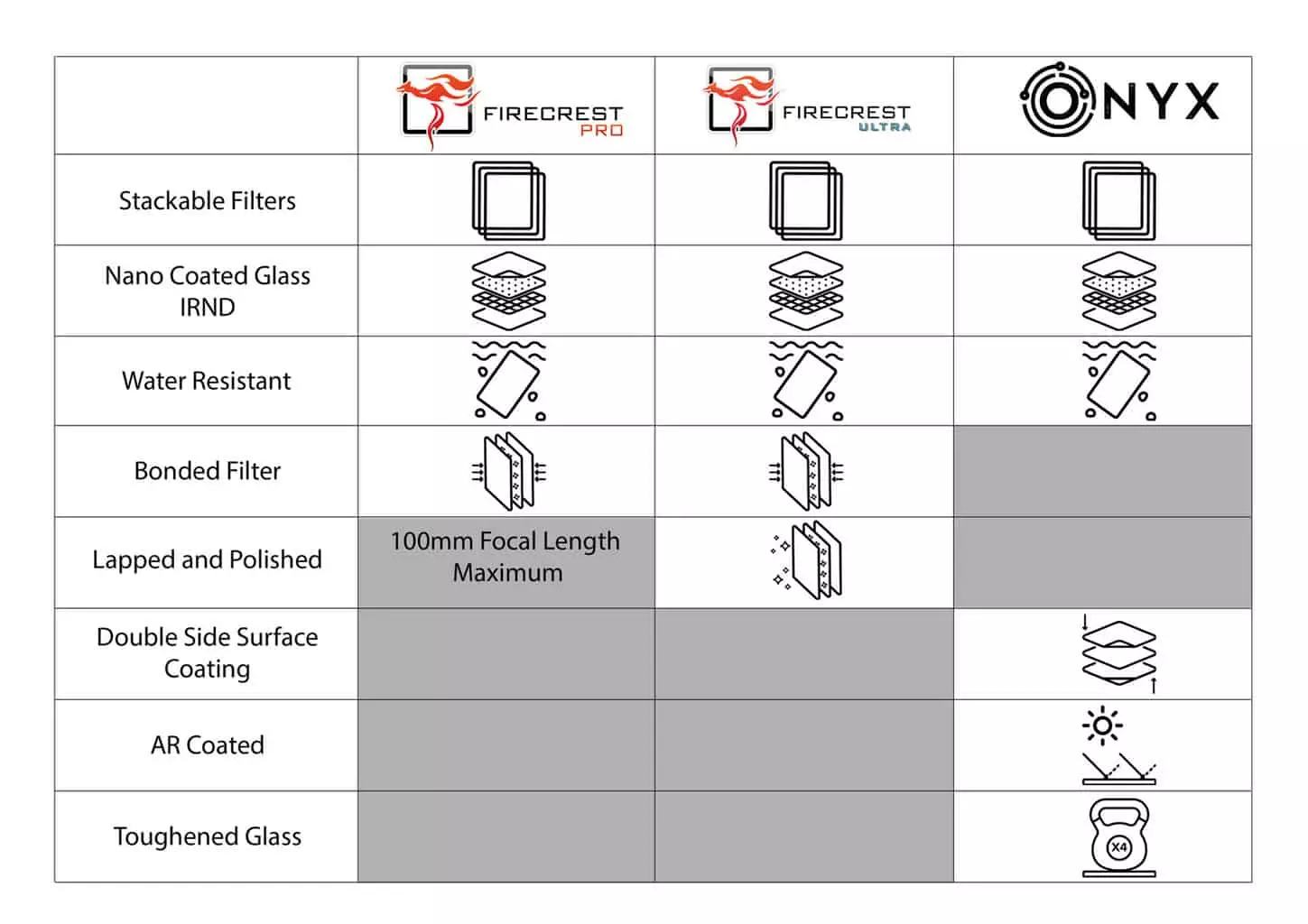 | | FIRECREST PRO | FIRECREST ULTRA | ONYX |
|---|---|---|---|
| Stackable Filters | | | |
| Nano Coated Glass IRND | | | |
| Water Resistant | | | |
| Bonded Filter | | | |
| Lapped and Polished | 100mm Focal Length Maximum | | |
| Double Side Surface Coating | | | |
| AR Coated | | | |
| Toughened Glass | | | X4 |